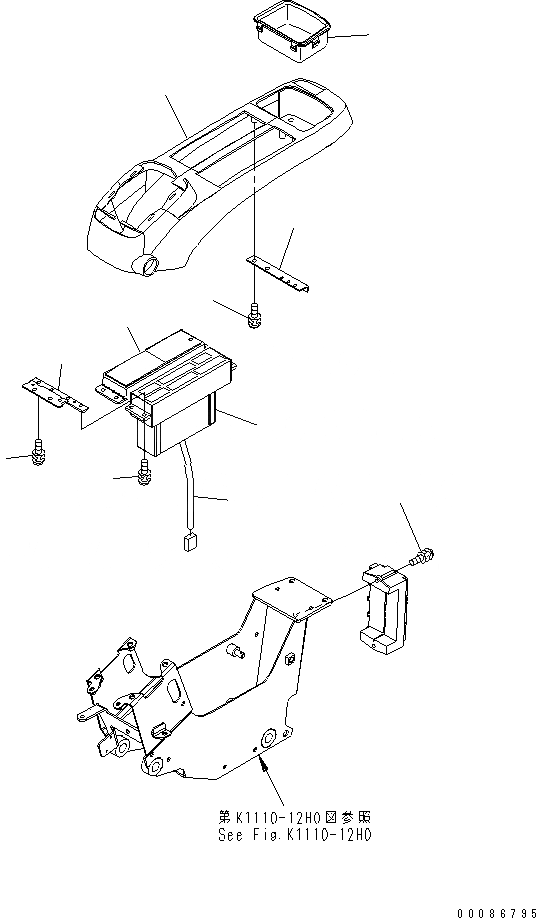 第K1110-12H0図参照
See Fig.K1110-12H0

00086795