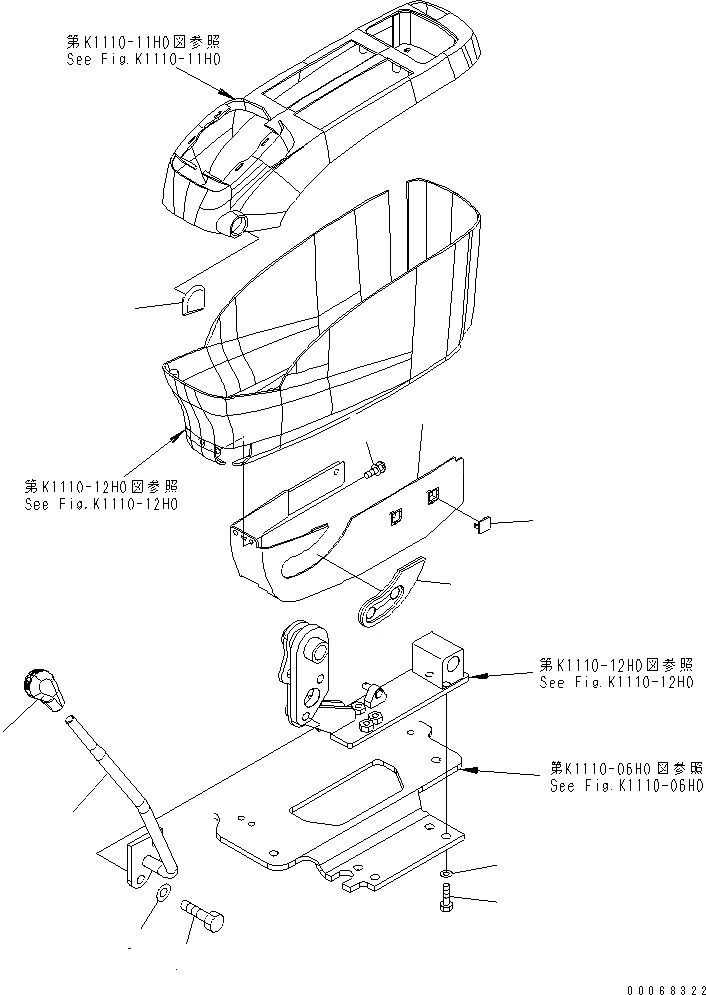 第K1110-11H0図参照
See Fig.K1110-11H0

第K1110-12H0図参照
See Fig.K1110-12H0

第K1110-12H0図参照
See Fig.K1110-12H0

第K1110-06H0図参照
See Fig.K1110-06H0

00068322