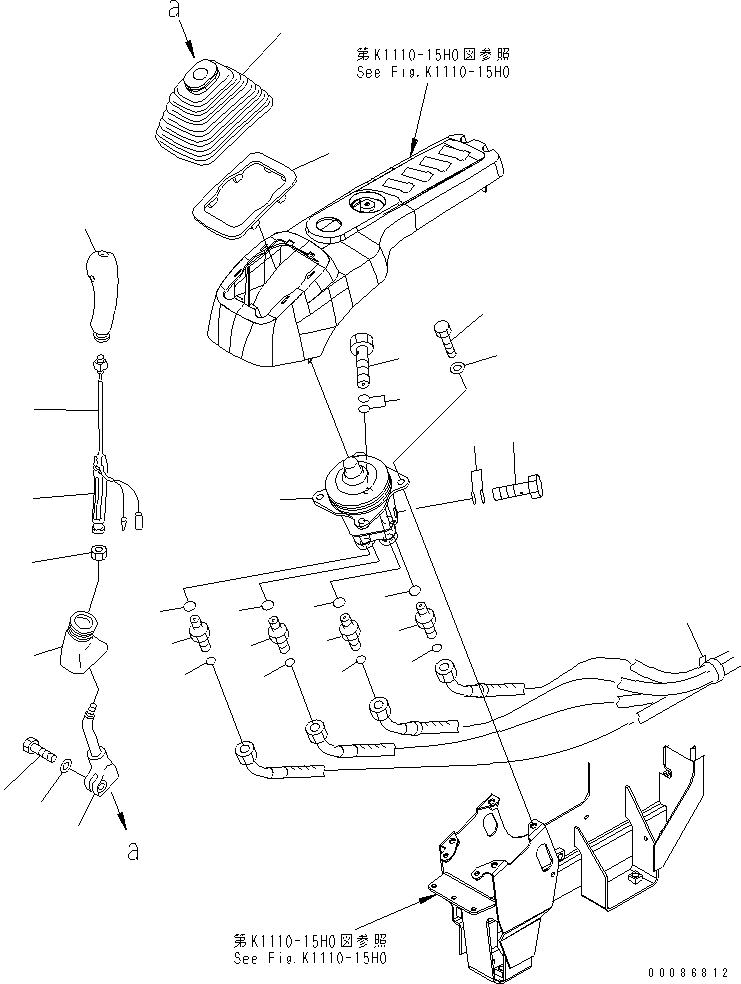 a

第K1110-15H0図参照
See Fig.K1110-15H0

a

第K1110-15H0図参照
See Fig.K1110-15H0

00086812