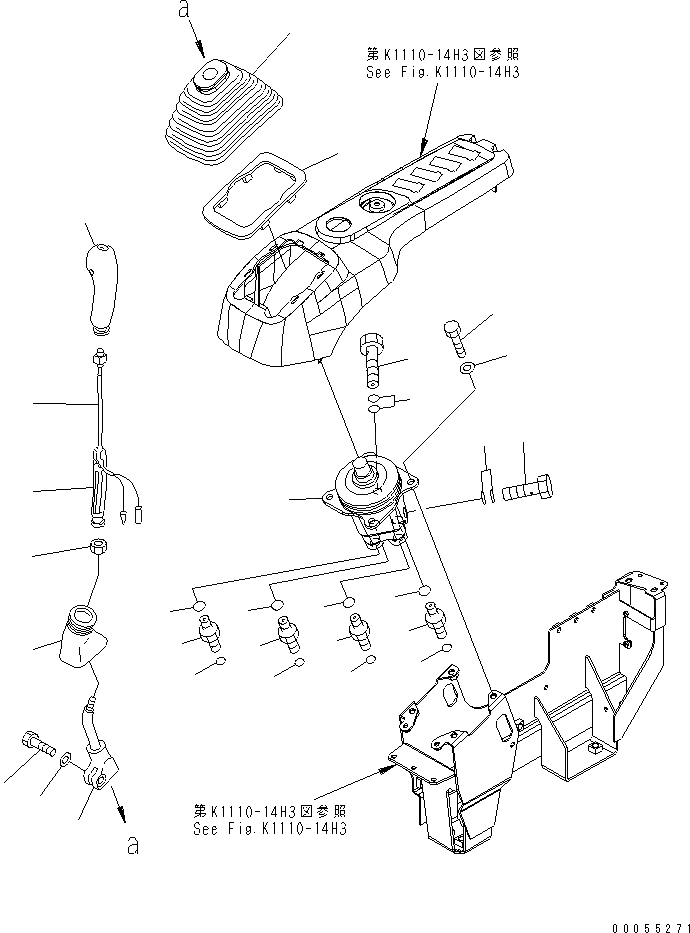 a

第K1110-14H3図参照
See Fig.K1110-14H3

第K1110-14H3図参照
See Fig.K1110-14H3

a

00055271