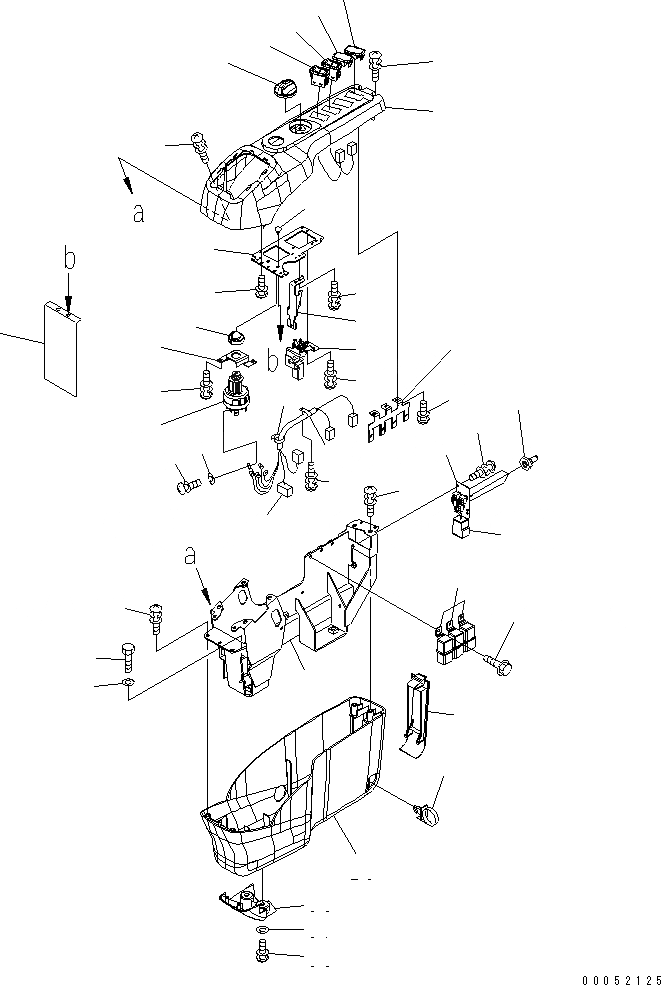 a
b
b
a
00052125