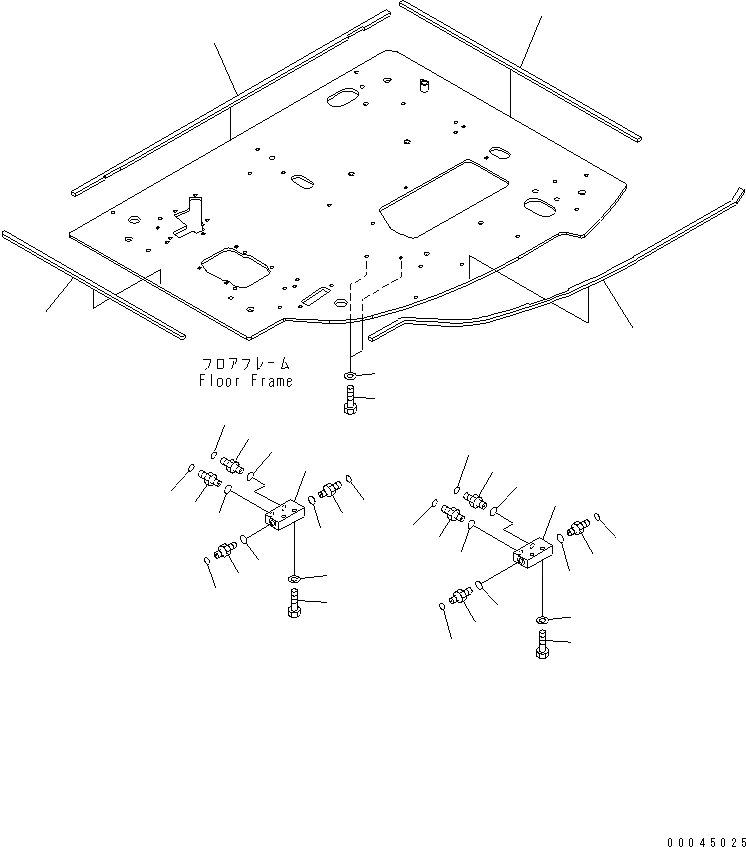 フロアフレーム
Floor Frame

00045025