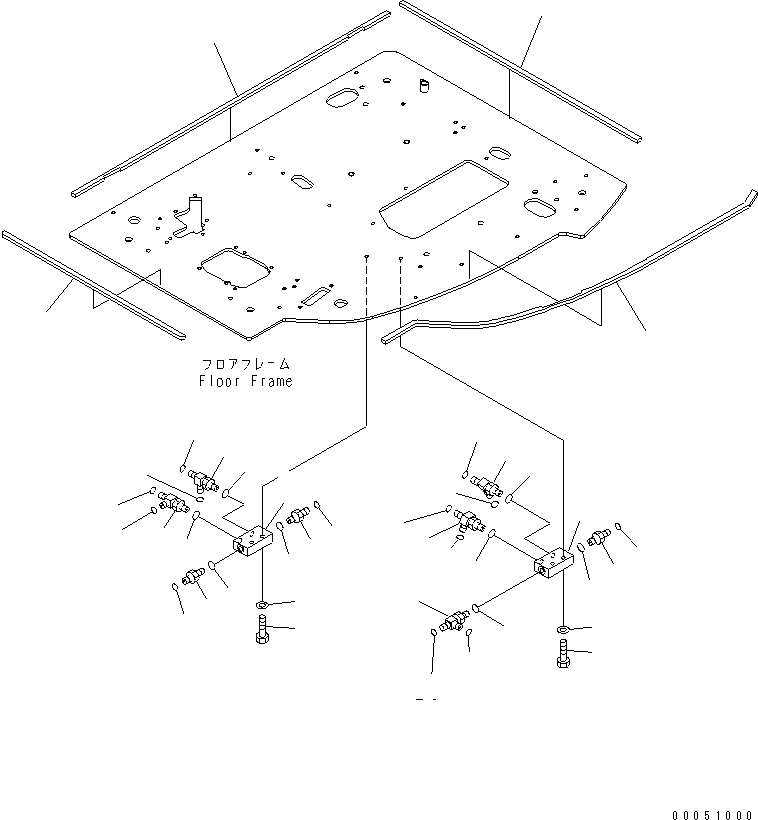 フロアフレーム
Floor Frame

00051000