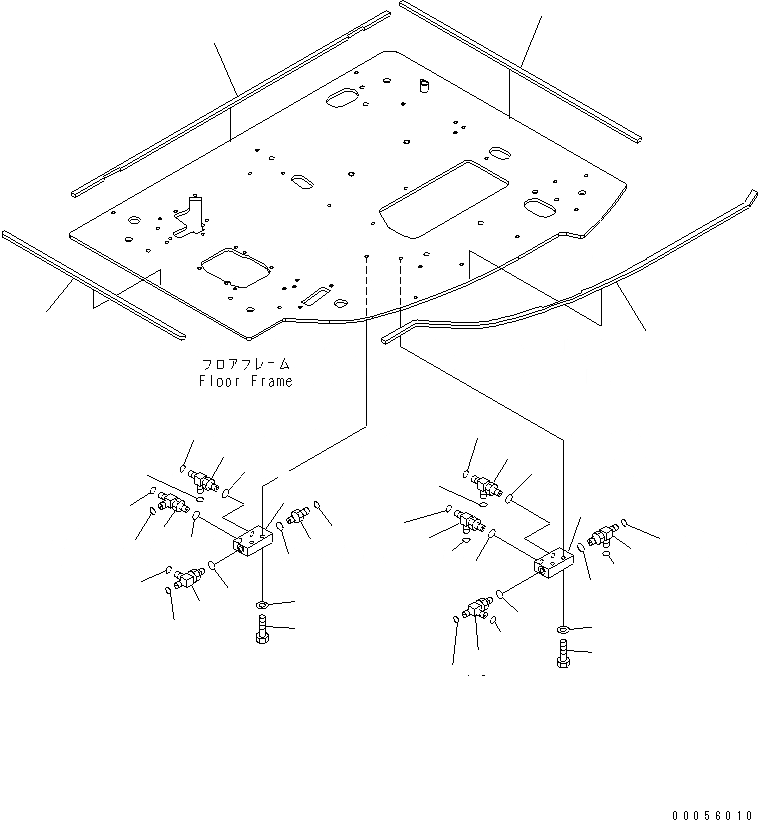 フロアフレーム
Floor Frame

00056010