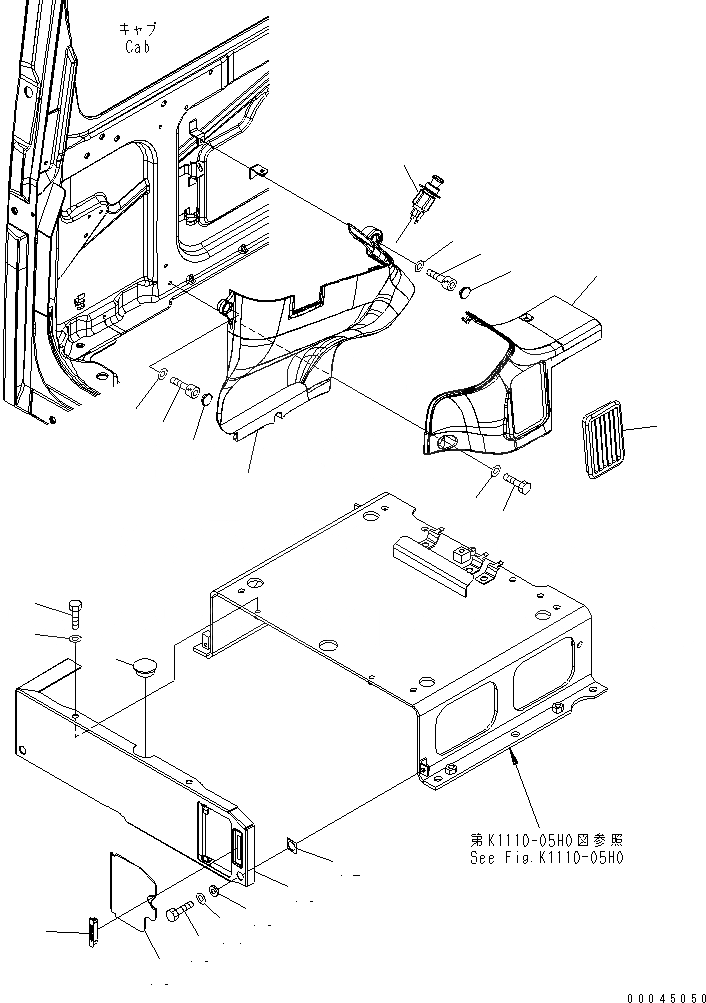 キャブ
Cab

第K1110-05H0図参照
See Fig.K1110-05H0

00045050