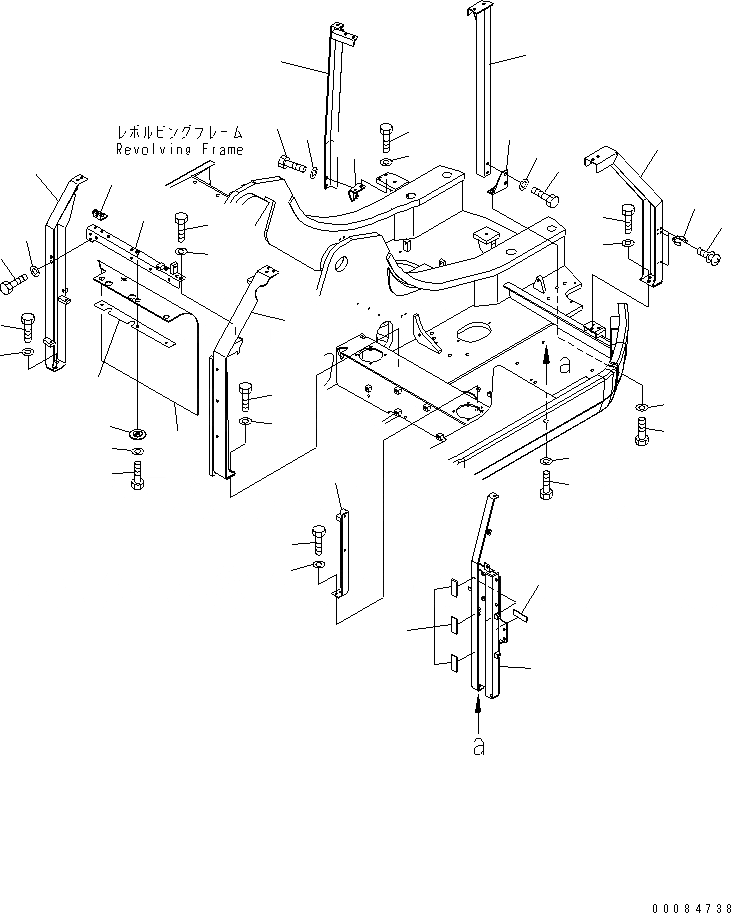 レボルビングフレーム
Revolving Frame

a

a

00084738