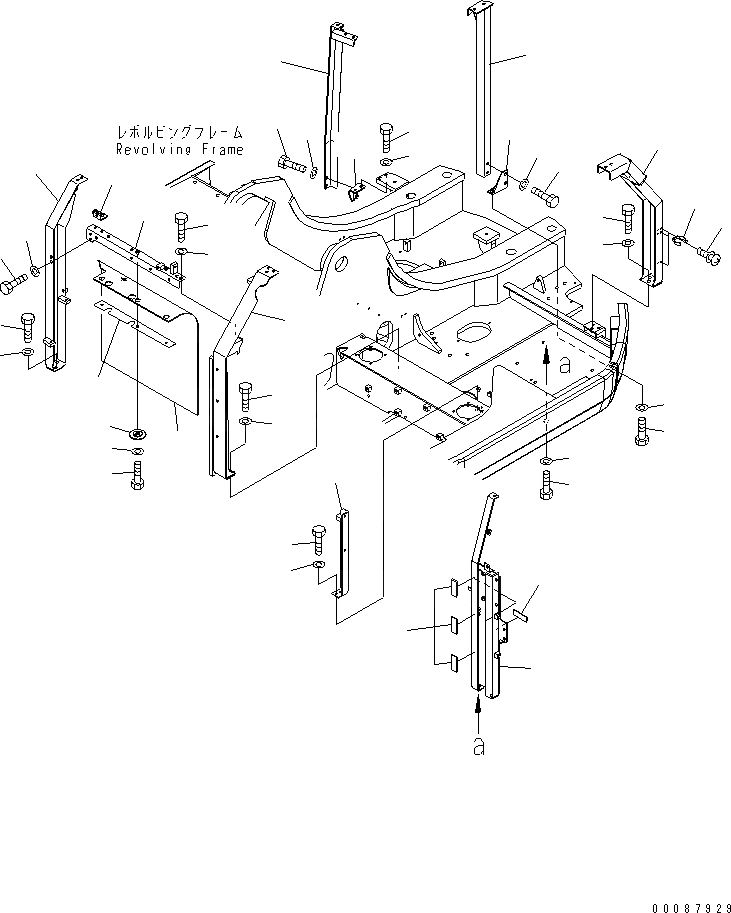 レボルビングフレーム
Revolving Frame

a

a

00087929