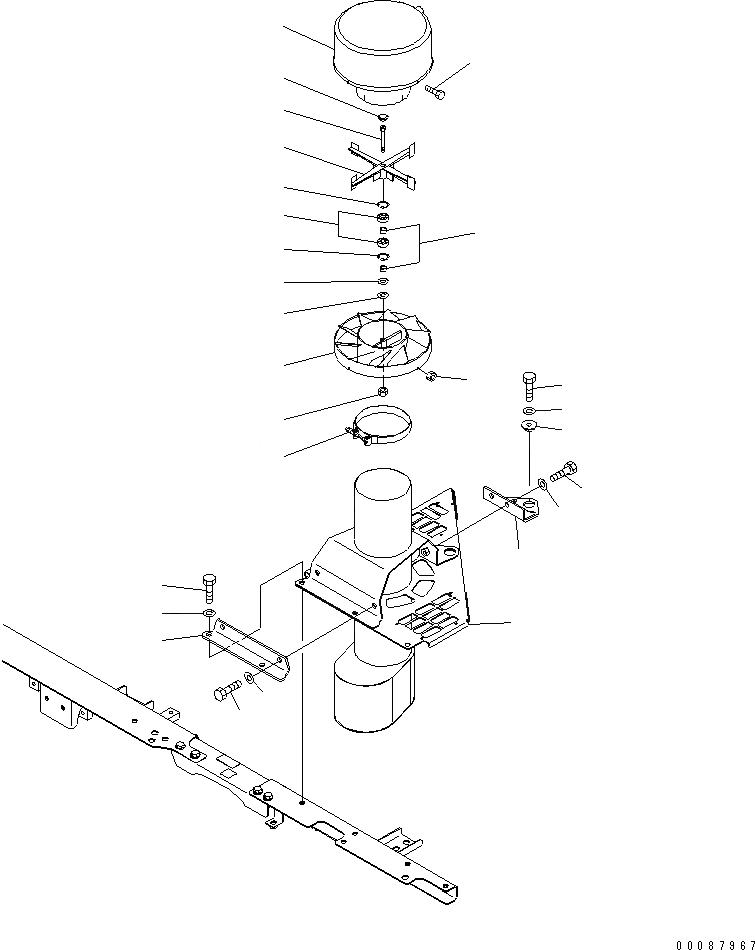 00087967