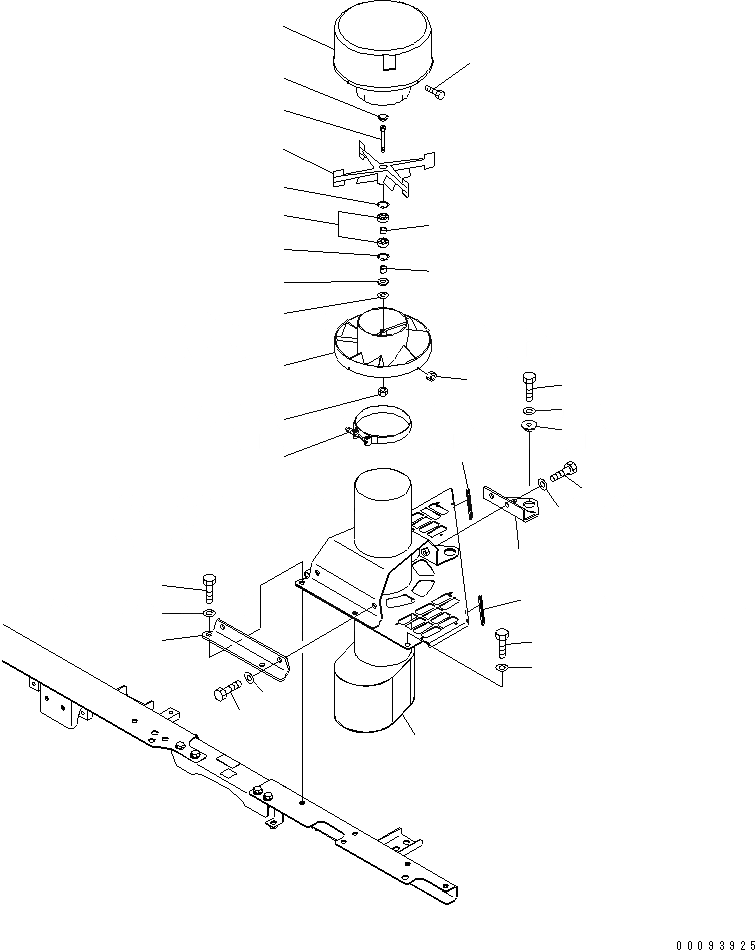 00093925