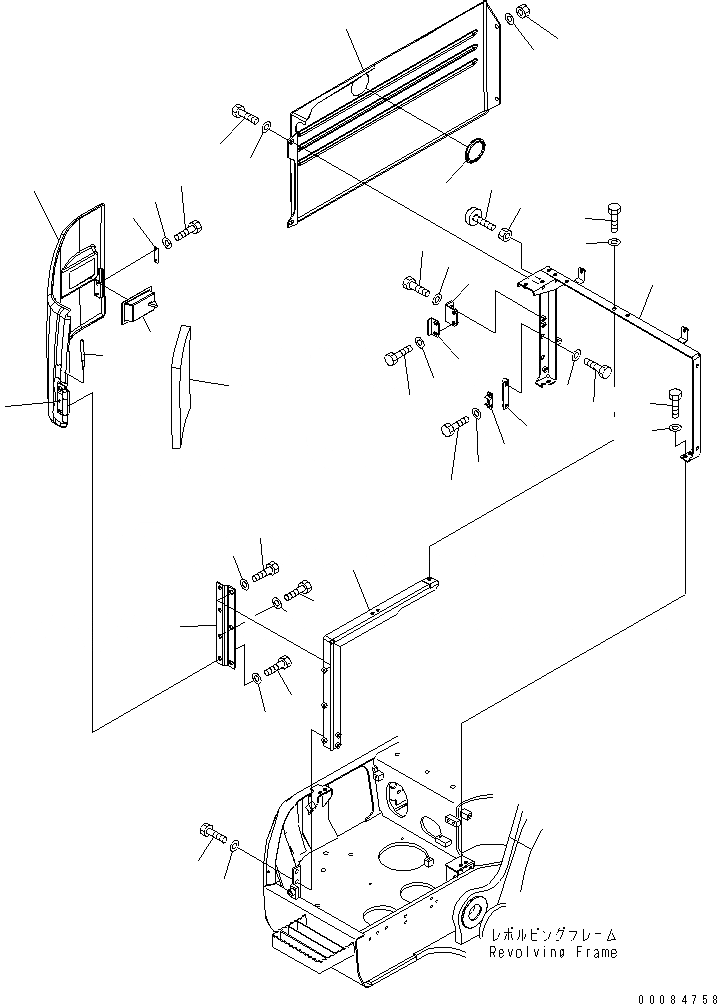 レボルビングフレーム
Revolving Frame

00084758