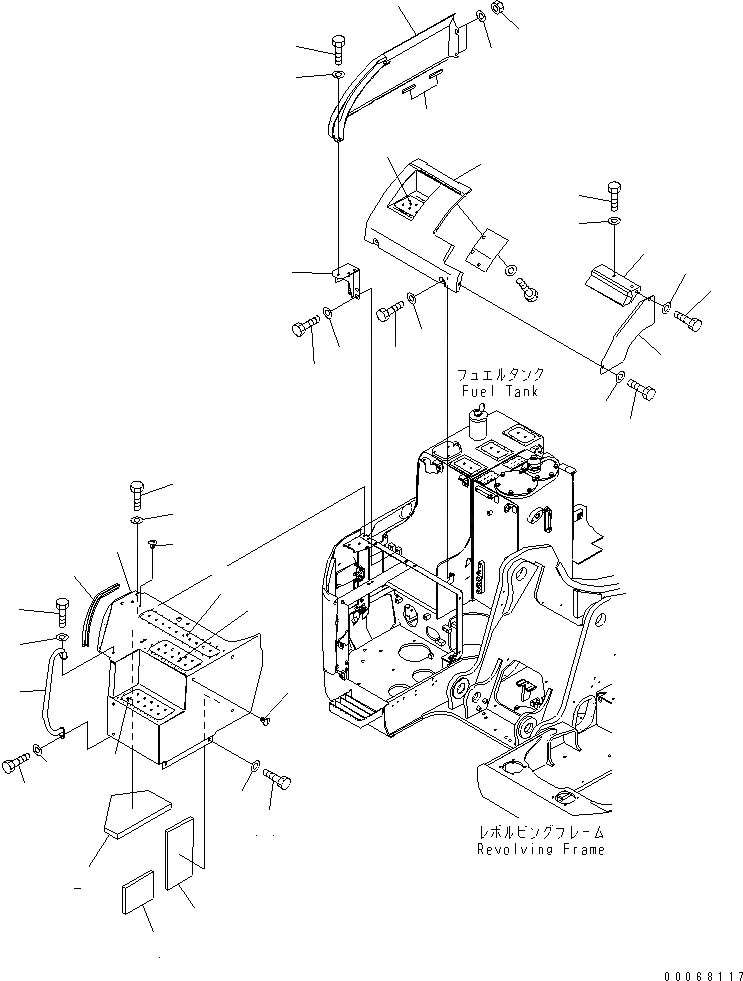 フュエルタンク
Fuel Tank

レボルビングフレーム
Revolving Frame

00068117