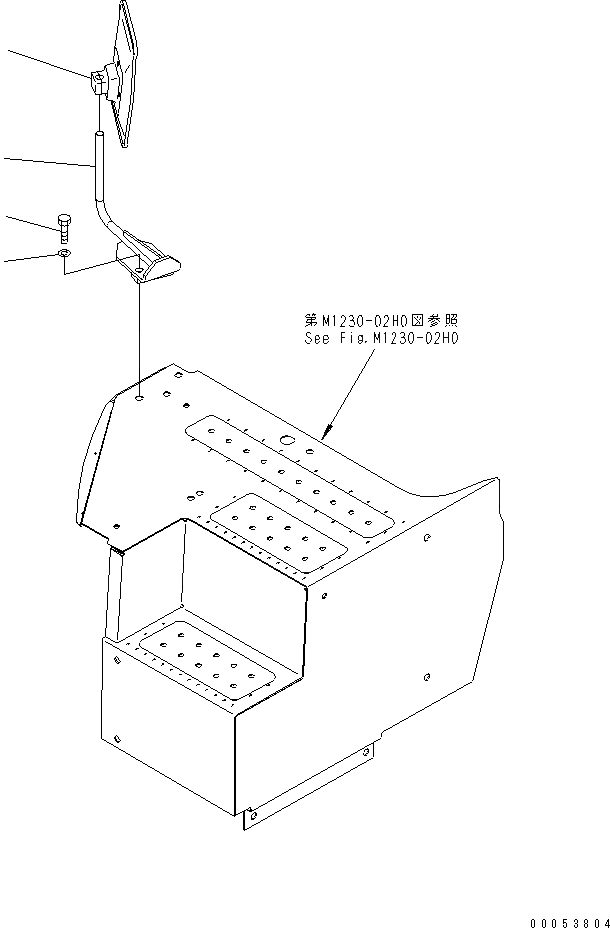 第M1230-02H0図参照
See Fig.M1230-02H0

00053804