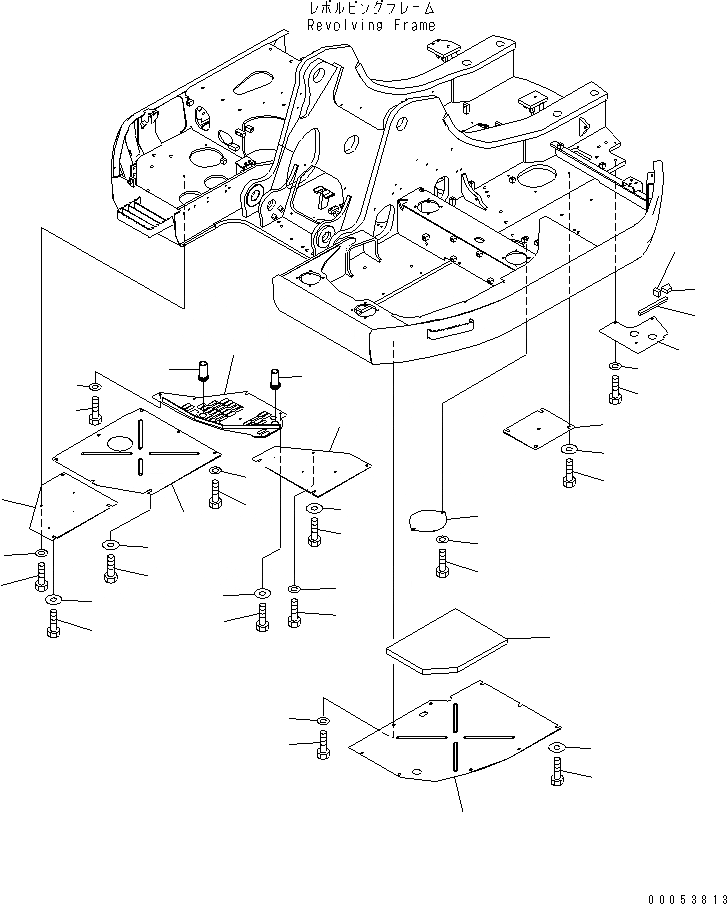 レボルビングフレーム
Revolving Frame

00053813