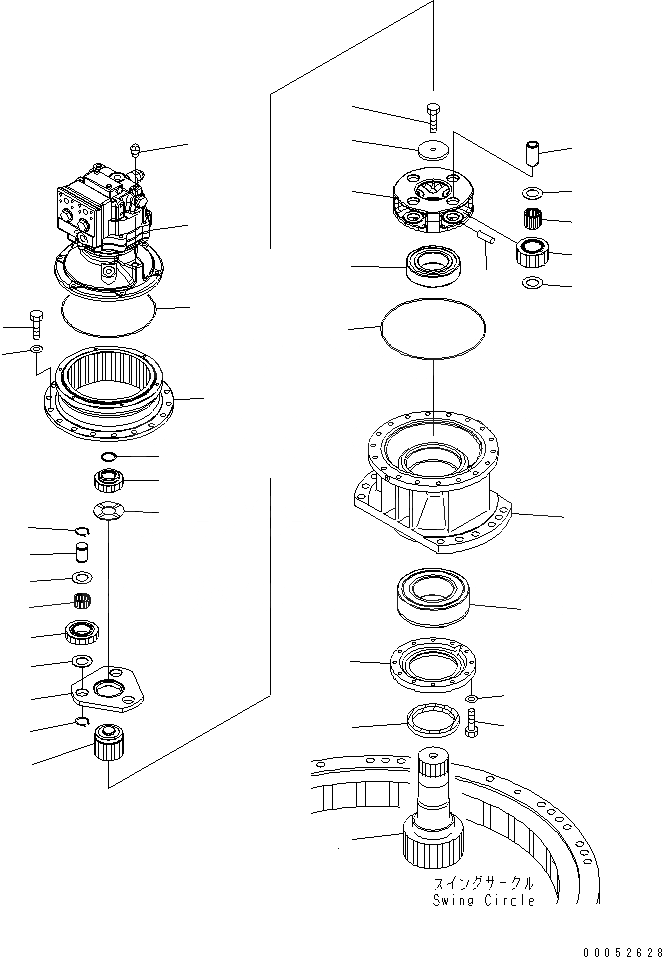 スイングサークル
Swing Circle

00052628