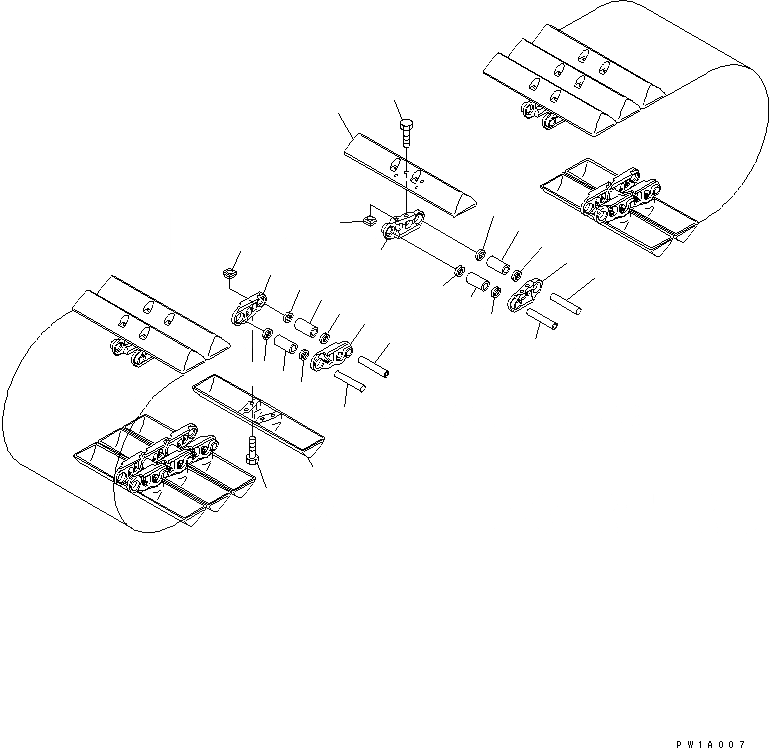 PW1A007