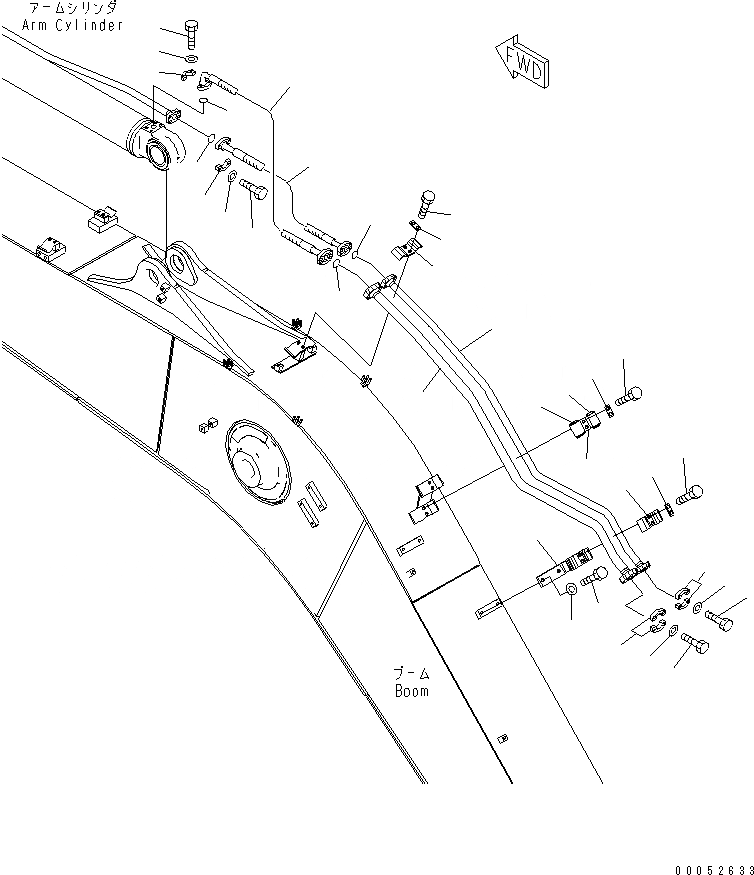 アームシリンダ
Arm Cylinder

FWD

ブーム
Boom

00052633