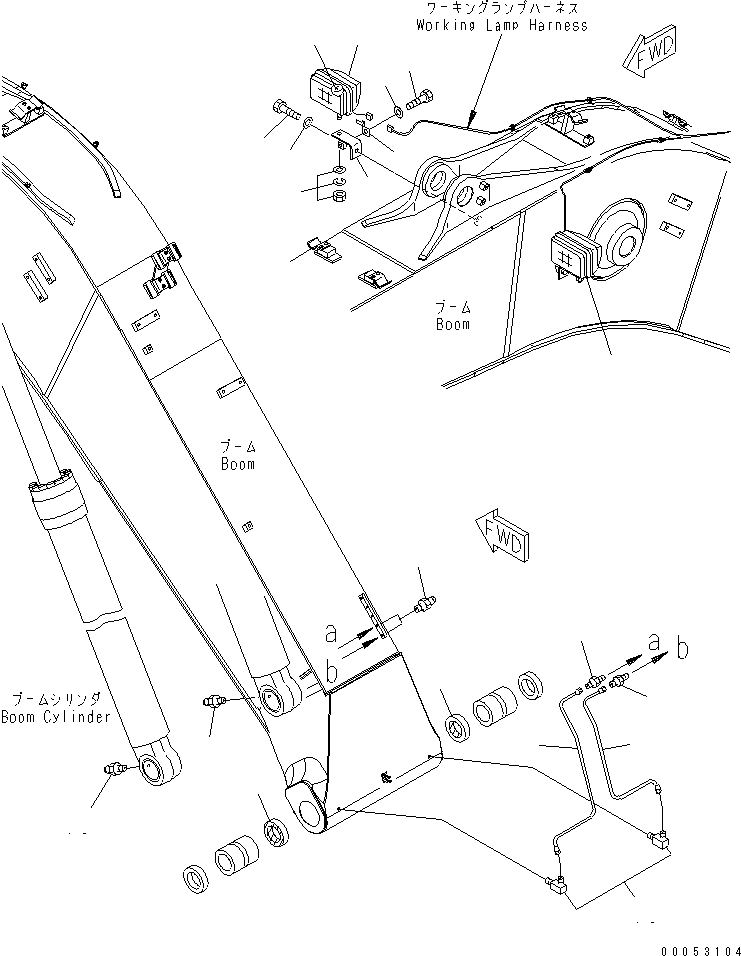 ワーキングランプハーネス
Working Lamp Harness

FWD

ブーム
Boom

ブーム
Boom

FWD

a
b

a
b

ブームシリンダ
Boom Cylinder

00053104