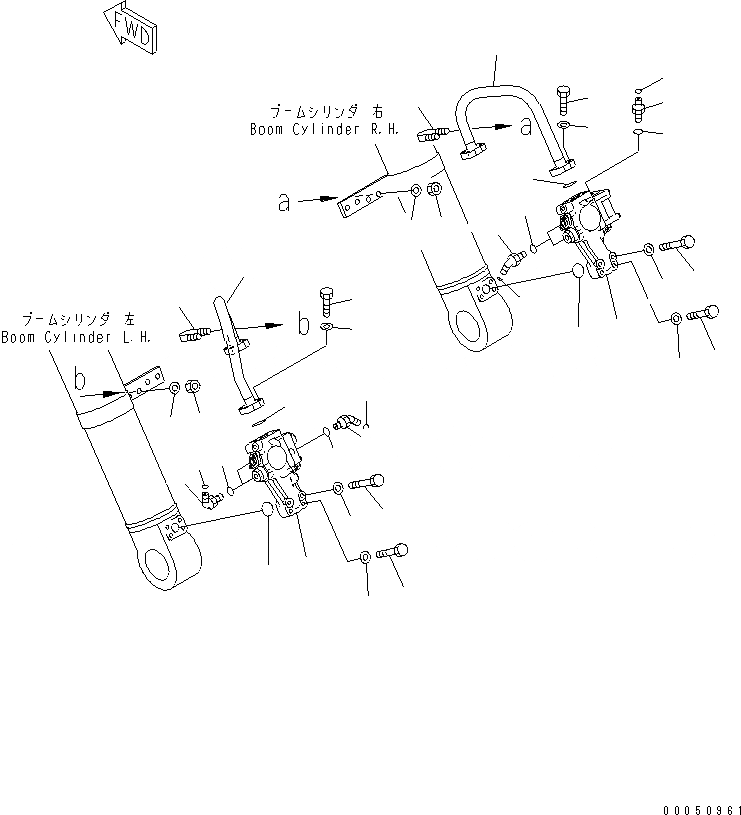 FWD

ブームシリンダ 右
Boom Cylinder R.H.

a

a

ブームシリンダ 左
Boom Cylinder L.H.

b

b

00050961