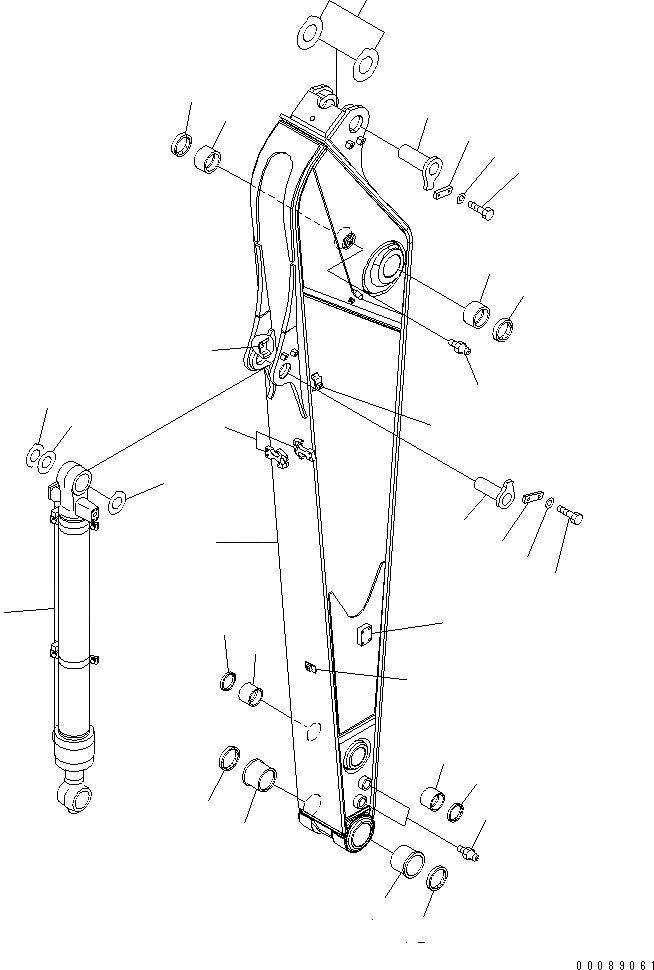 00089061