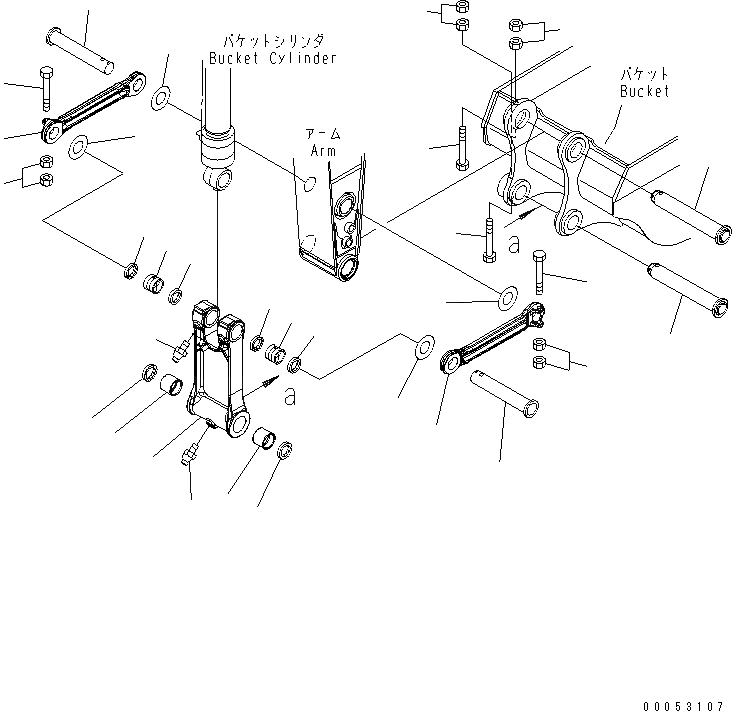 バケットシリンダ
Bucket Cylinder

バケット
Bucket

アーム
Arm

a

a

00053107