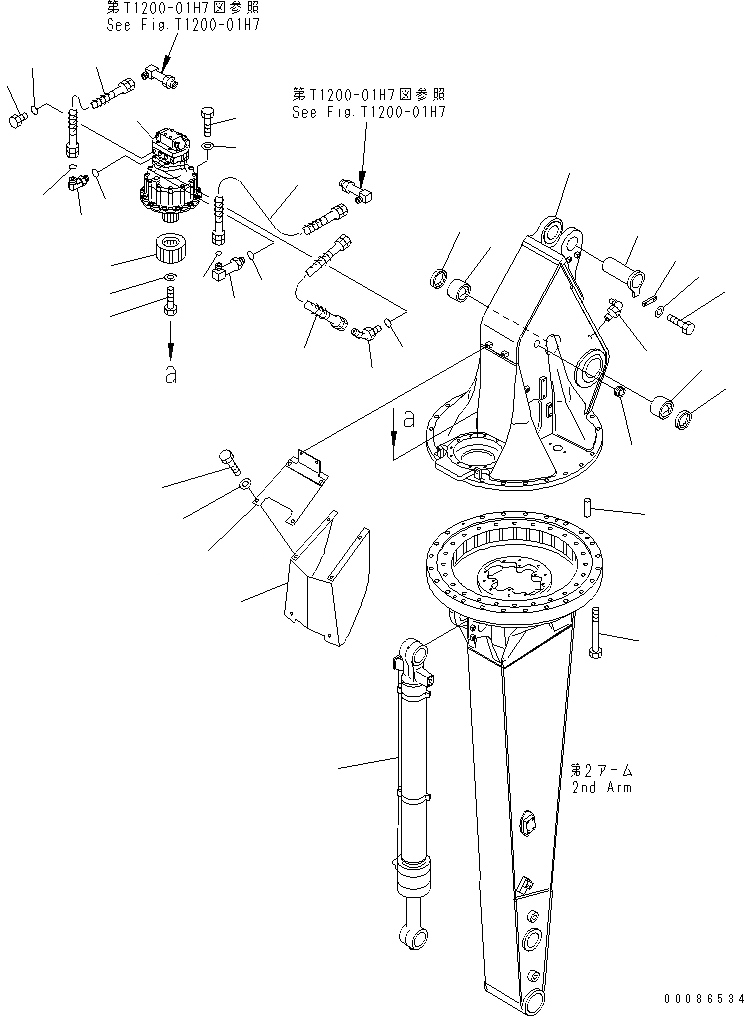 第T1200-01H7図参照
See Fig.T1200-01H7

第T1200-01H7図参照
See Fig.T1200-01H7

a

a

第2アーム
2nd Arm

00086534