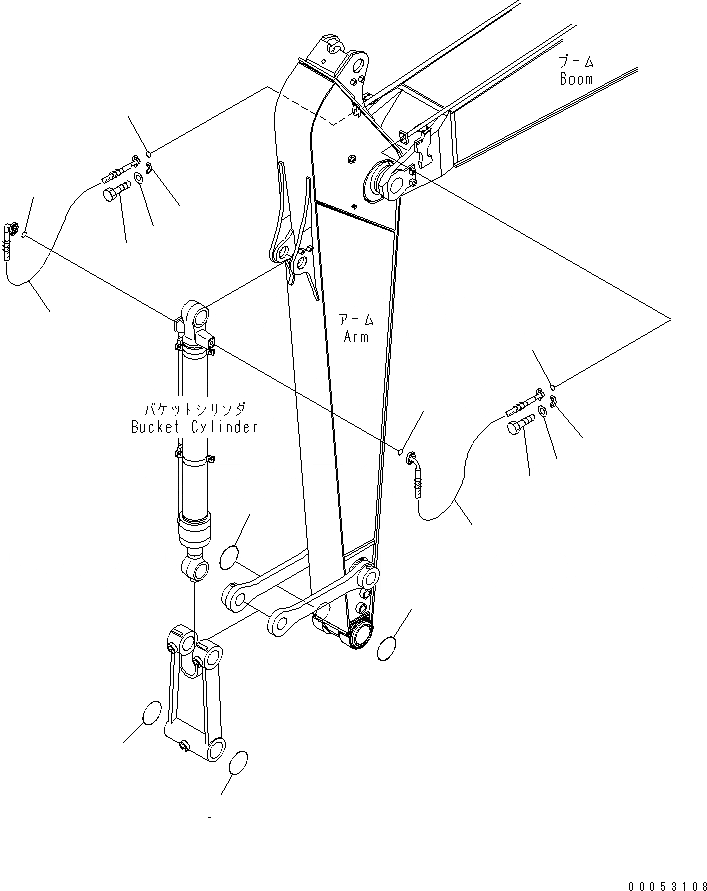 ブーム
Boom

アーム
Arm

バケットシリンダ
Bucket Cylinder

00053108