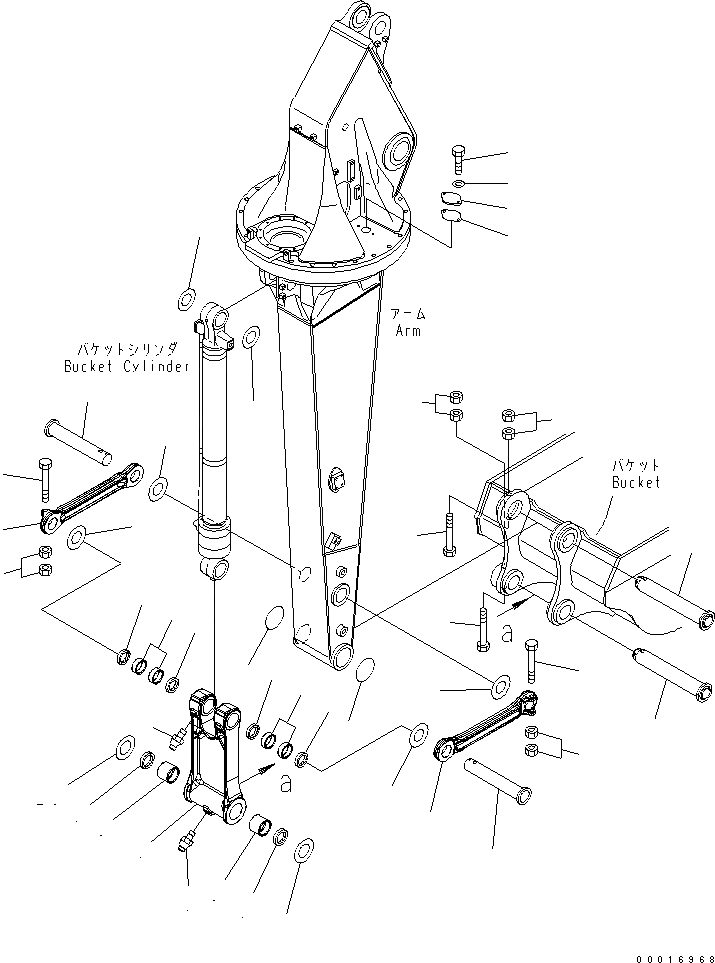 アーム
Arm

バケットシリンダ
Bucket Cylinder

バケット
Bucket

a

a

00016968