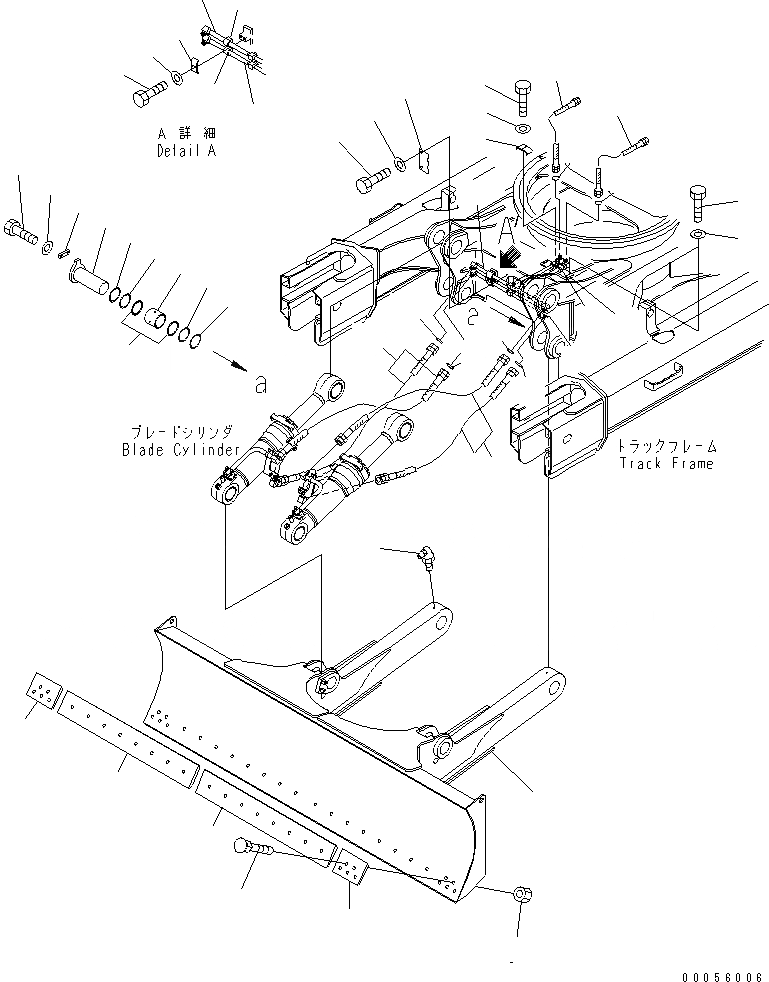 A 詳細
Detail A

A

a

a

ブレードシリンダ
Blade Cylinder

トラックフレーム
Track Frame

00056006