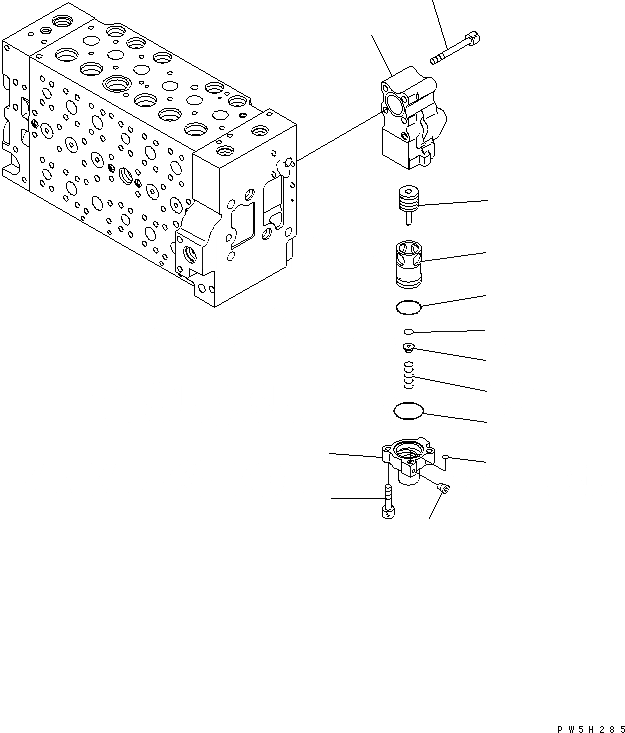 PW5H285