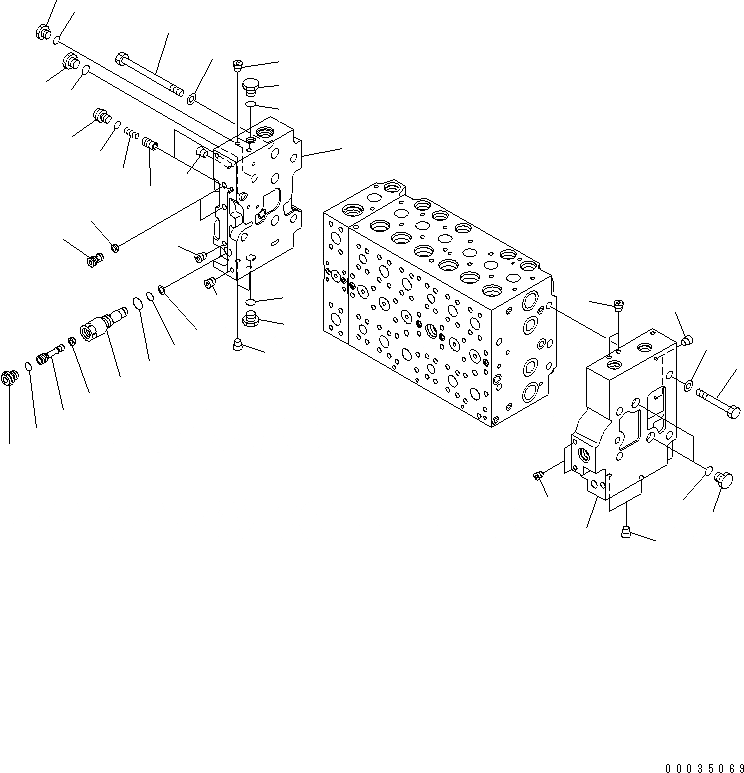 00035069