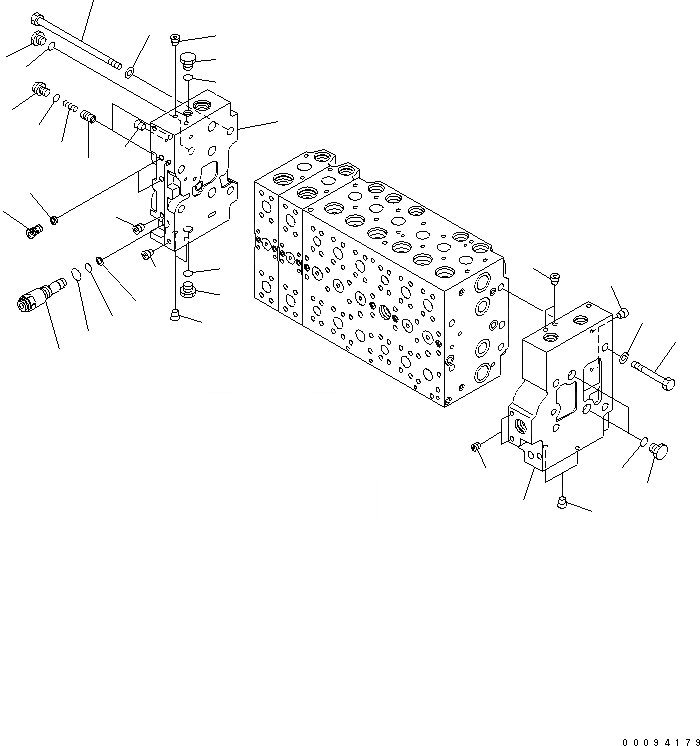 00094179