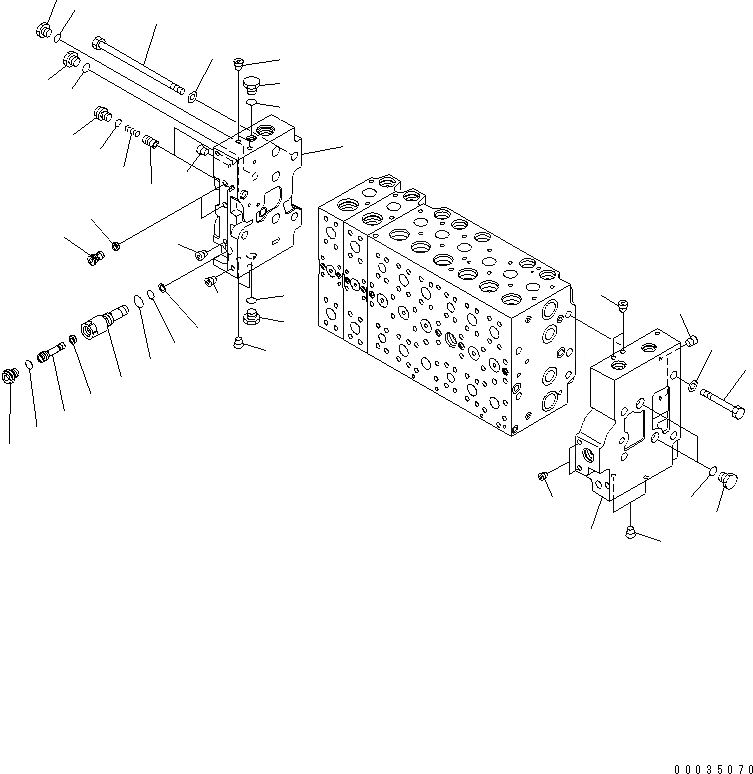 00035070