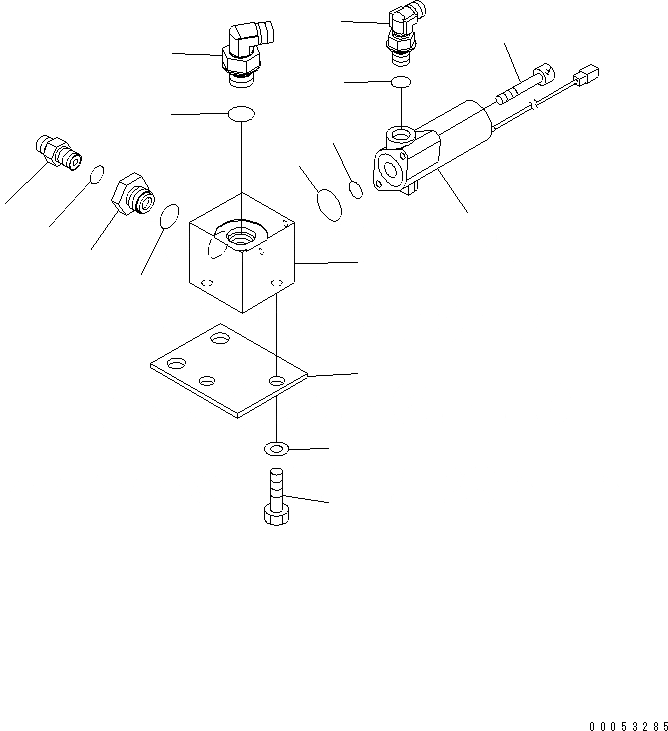 00053285