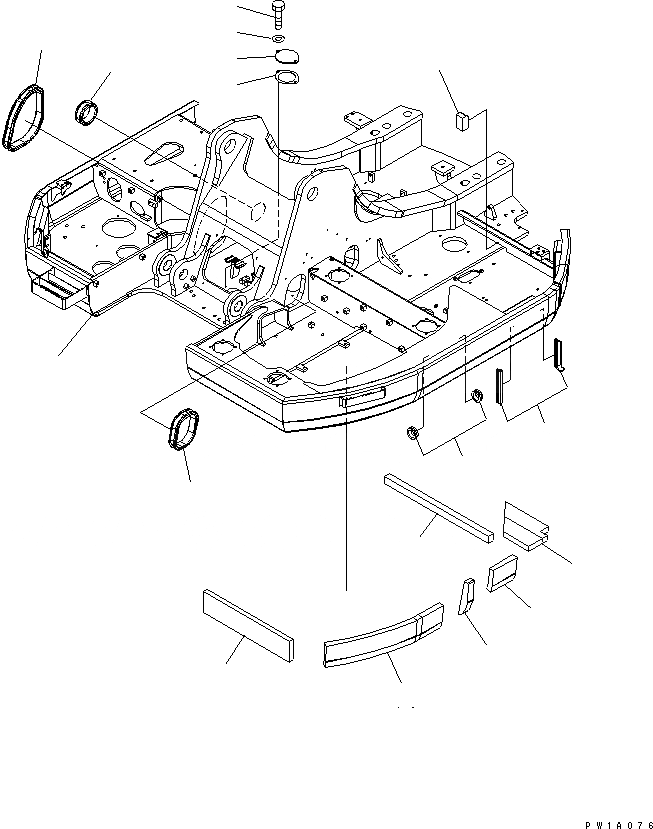 PW1A076