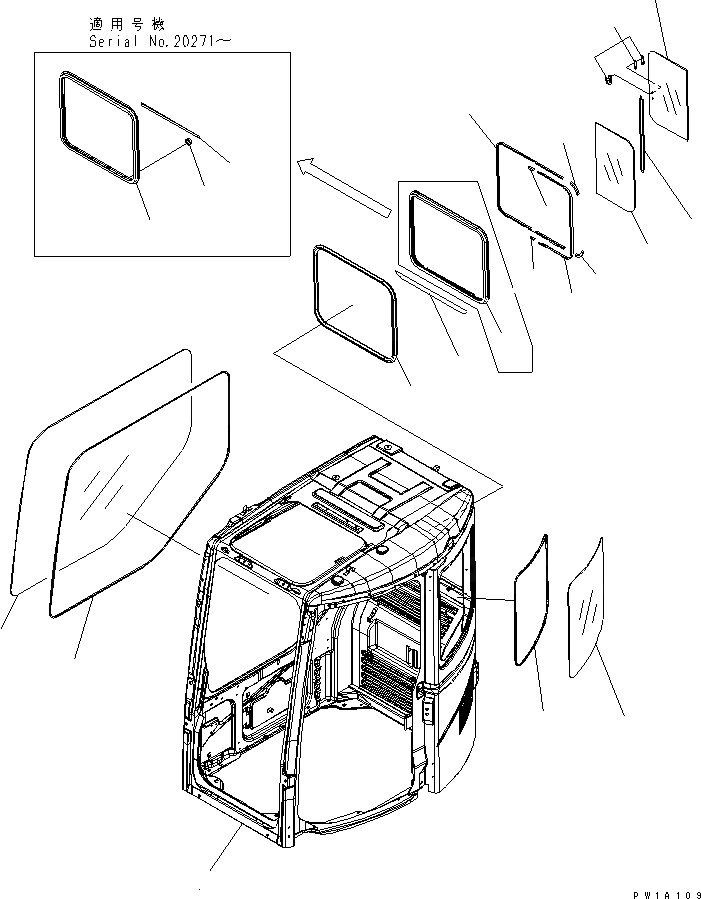 適用号機
Serial No.20271～

PW1A109