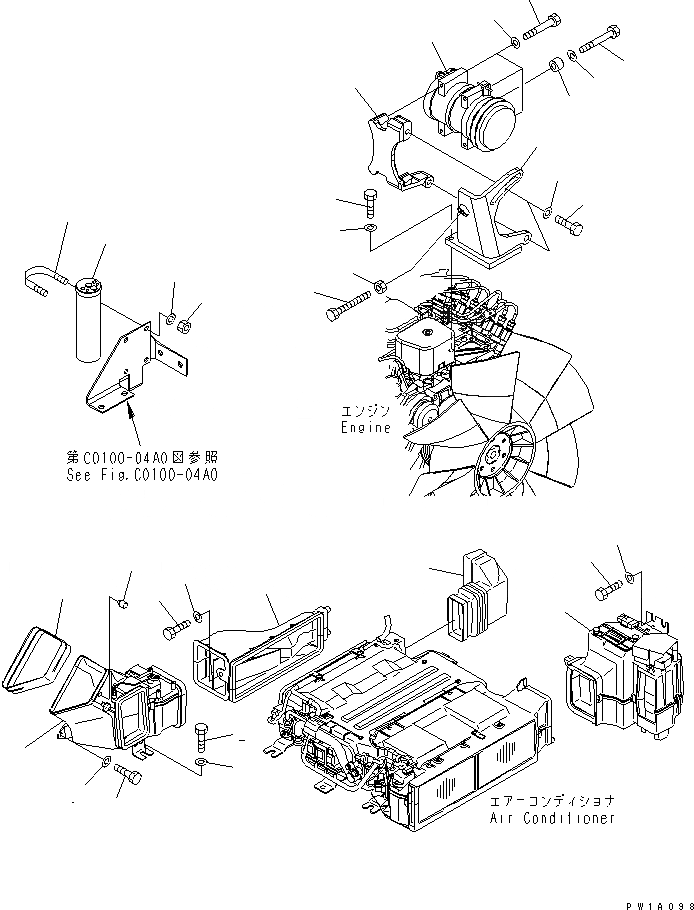 エンジン
Engine

第C0100-04A0図参照
See Fig.C0100-04A0

エアーコンディショナ
Air Conditioner

PW1A098