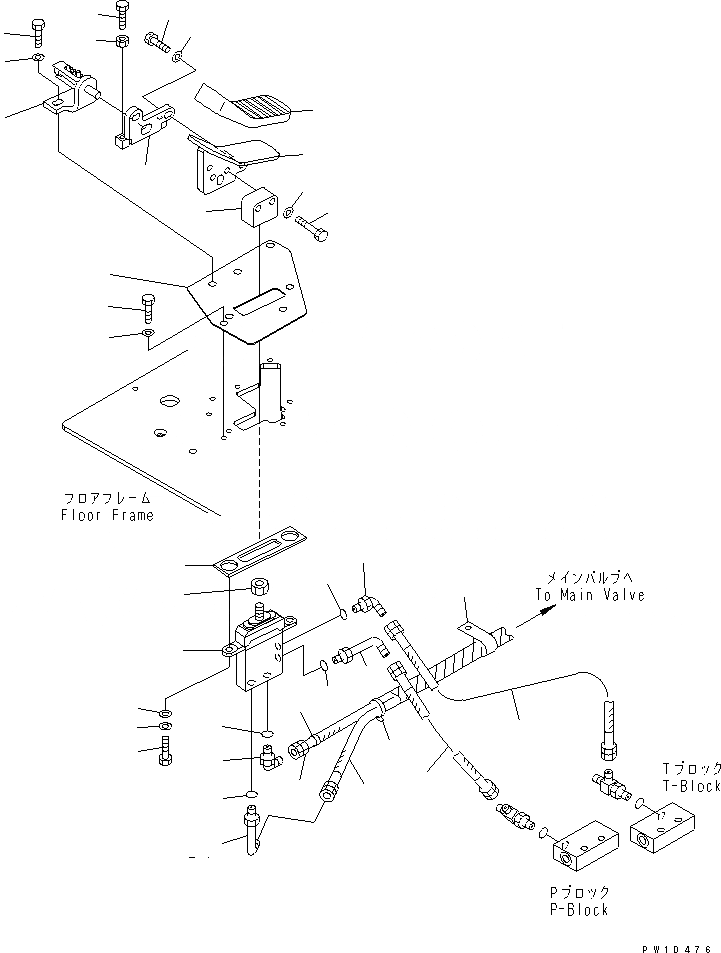 フロアフレーム
Floor Frame

メインバルブへ
To Main Valve

Tブロック
T-Block

Pブロック
P-Block

PW10476