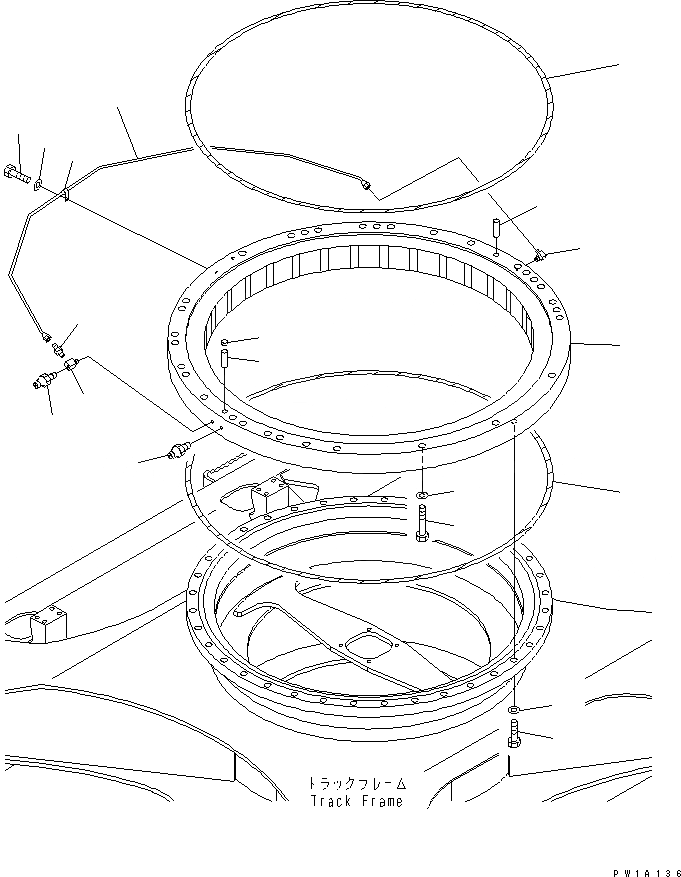 トラックフレーム
Track Frame

PW1A136