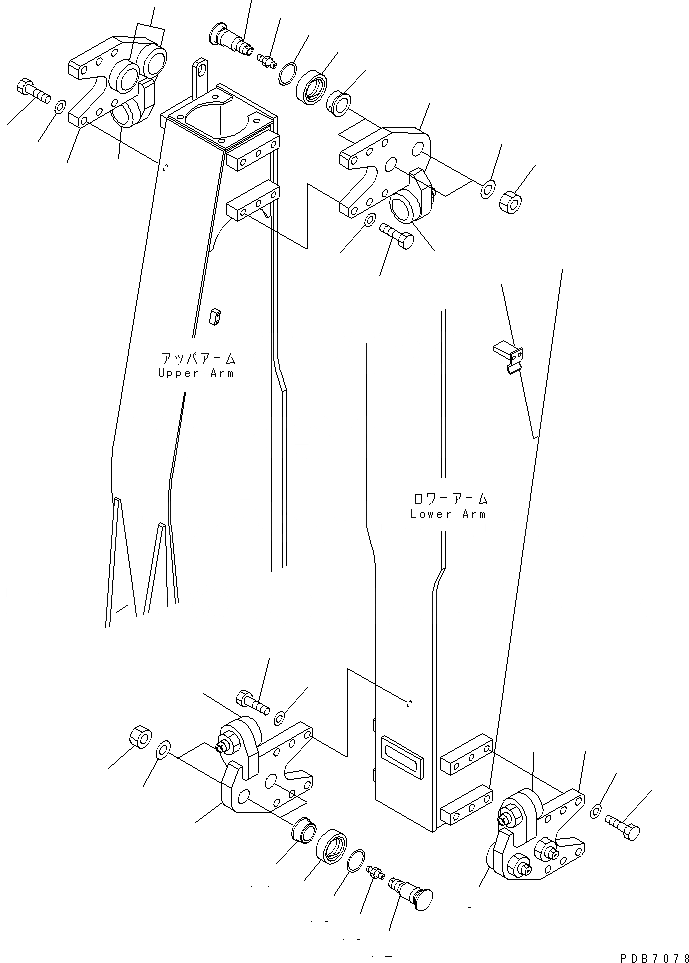 アッパアーム
Upper Arm

ロワーアーム
Lower Arm

PDB7078