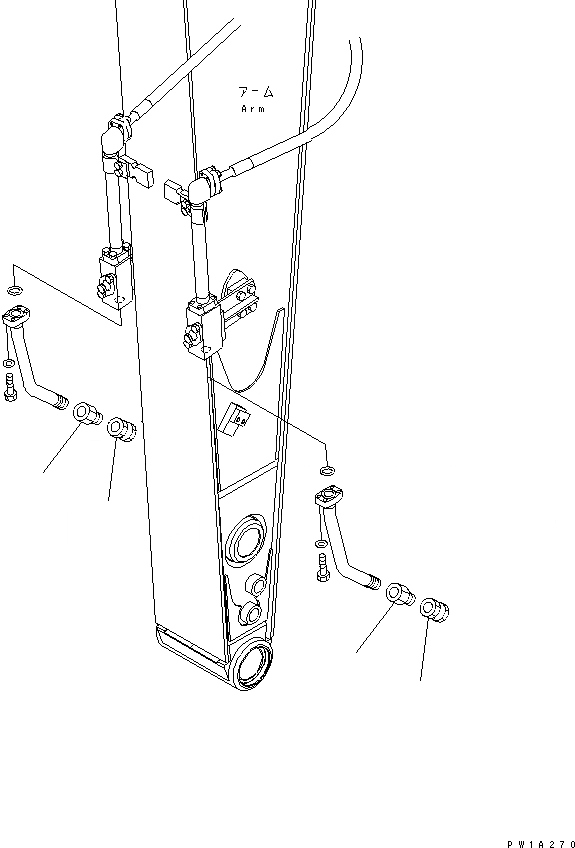 アーム
Arm

PW1A270