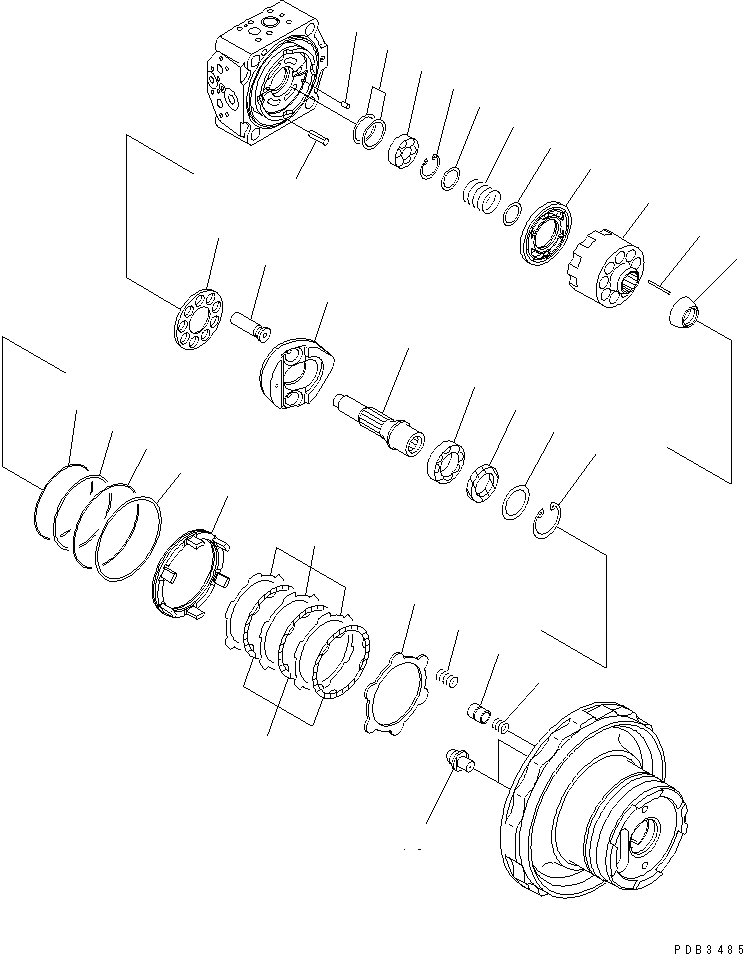 PDB3485