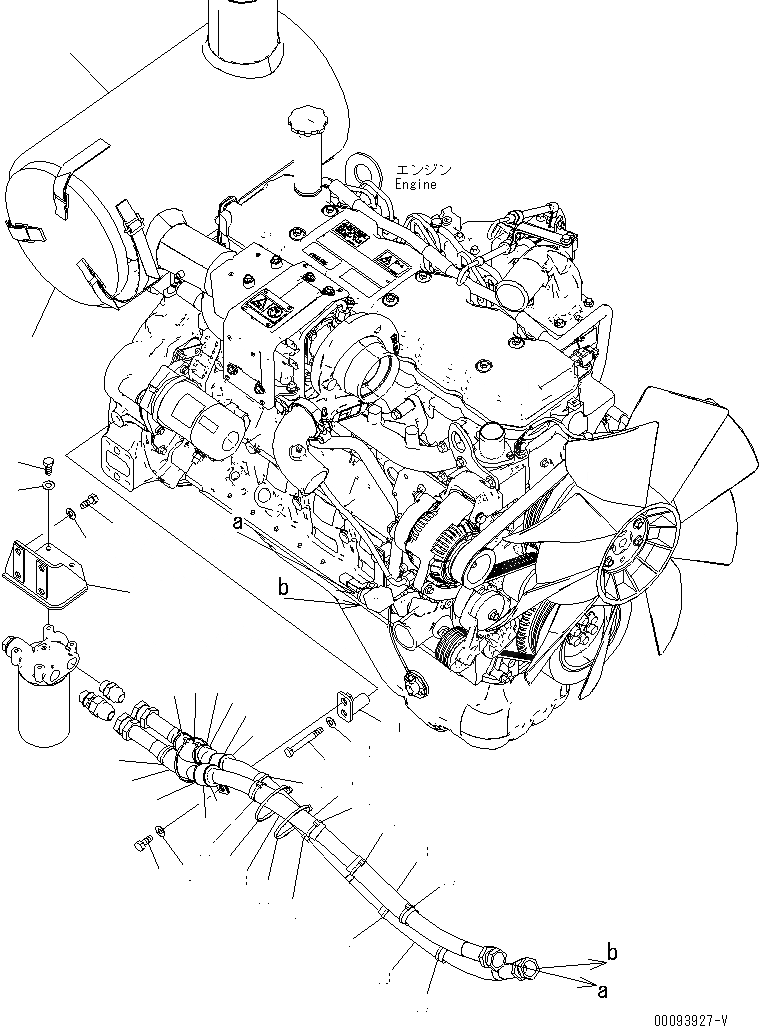 エンジン
Engine

a

b

b

a

00093927-V