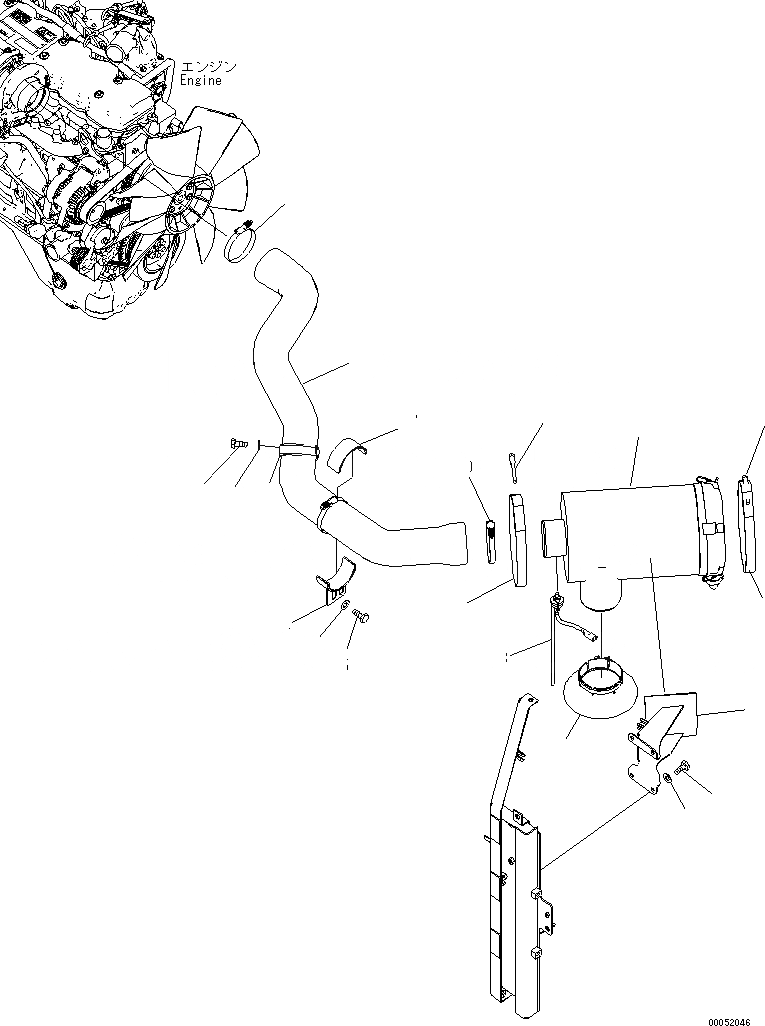 エンジン
Engine

00052046