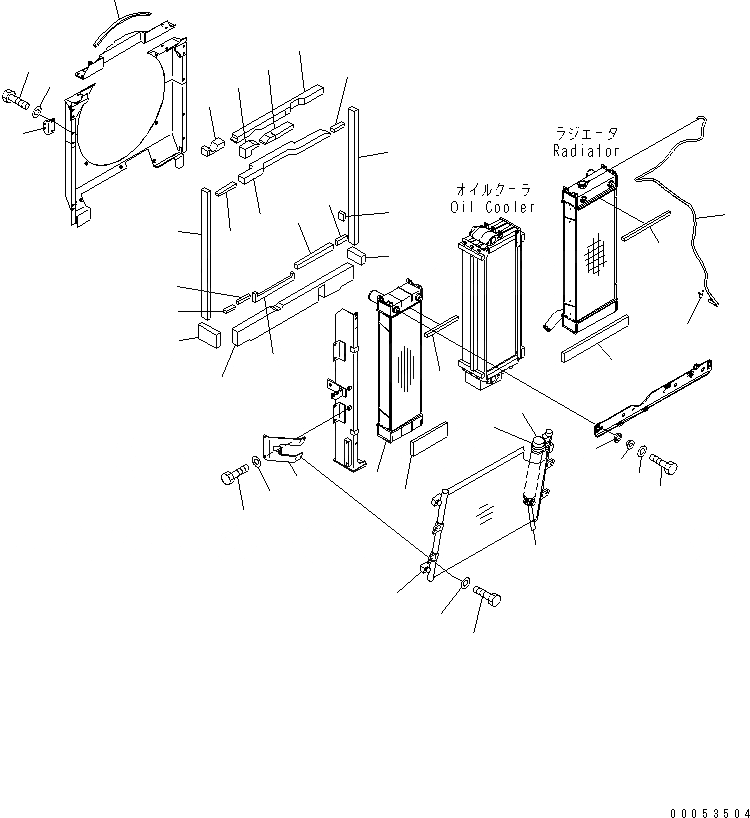 ラジエータ
Radiator

オイルクーラ
Oil Cooler

00053504