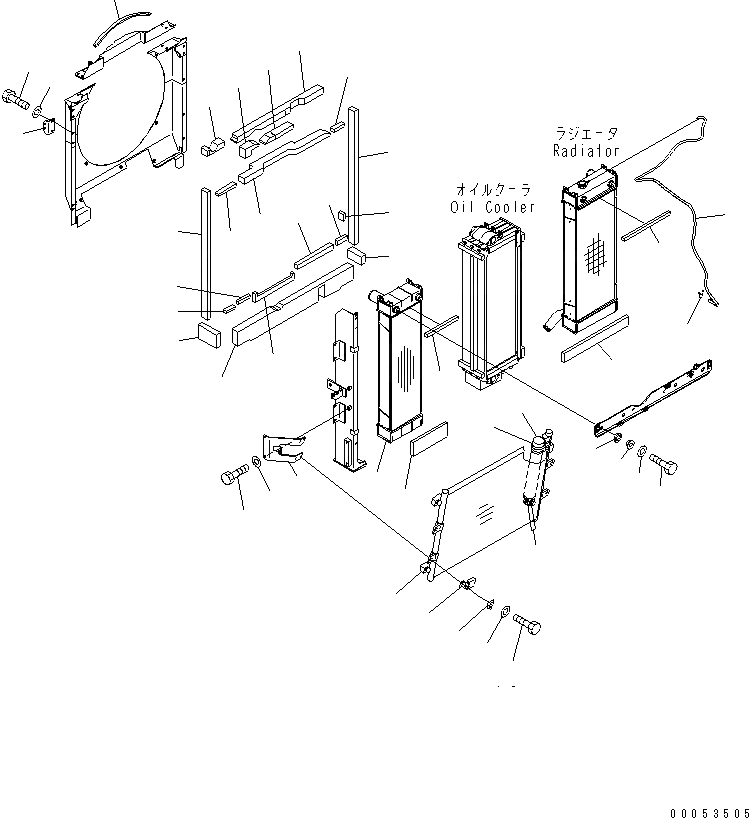 ラジエータ
Radiator

オイルクーラ
Oil Cooler

00053505