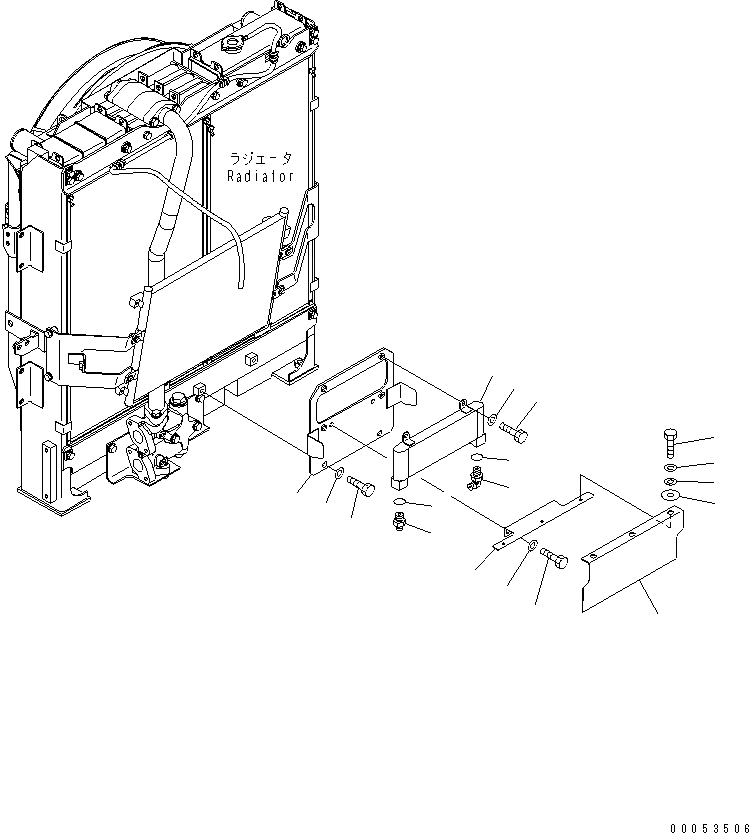 ラジエータ
Radiator

00053506