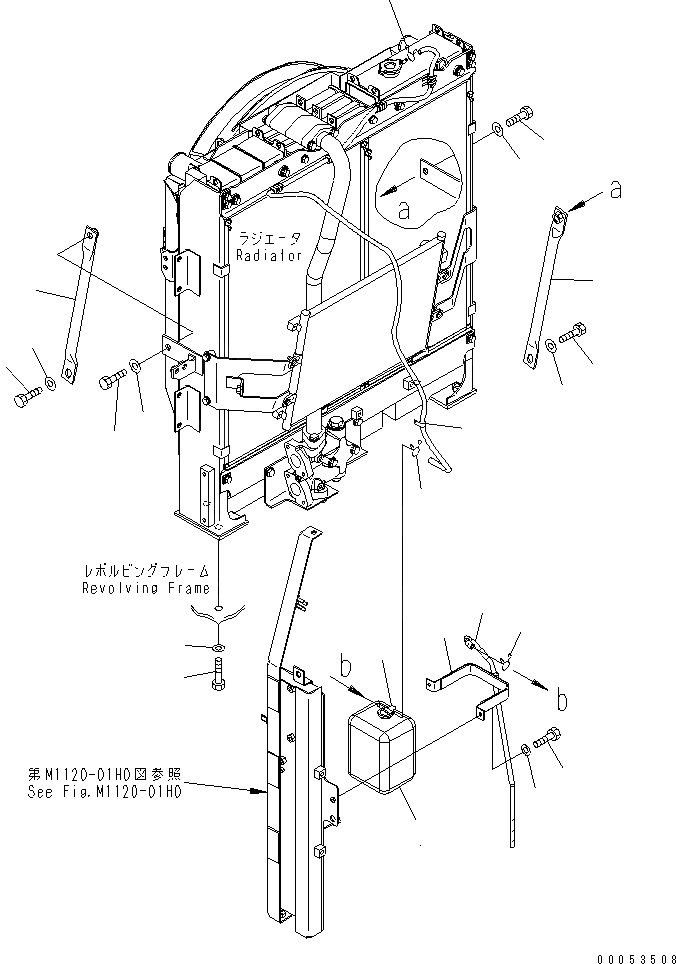 a

a

ラジエータ
Radiator

レボルビングフレーム
Revolving Frame

b

b

第M1120-01H0図参照
See Fig.M1120-01H0

00053508