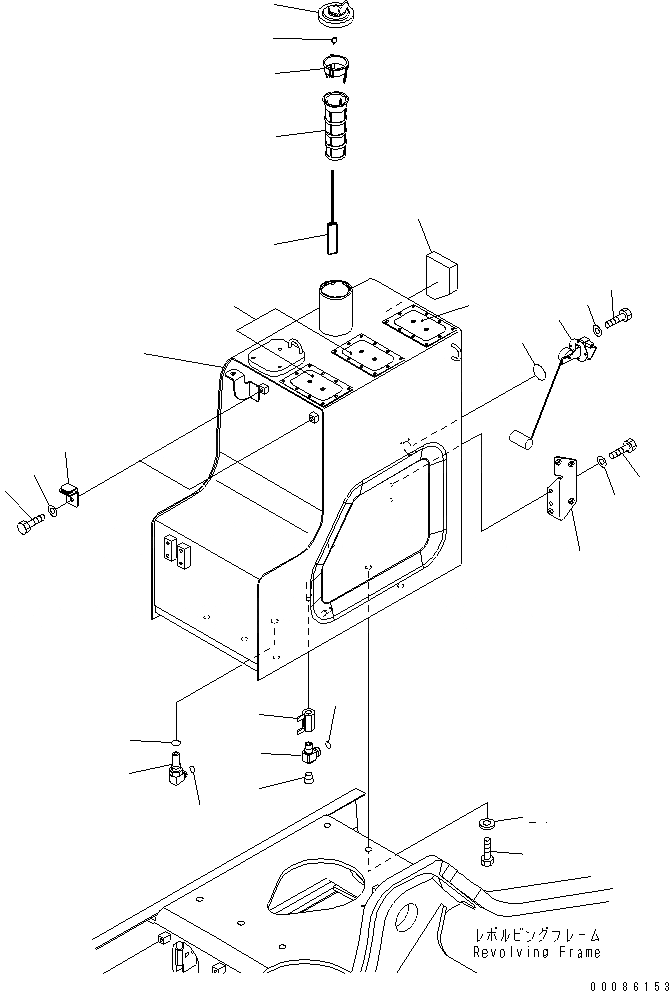 レボルビングフレーム
Revolving Frame

00086153