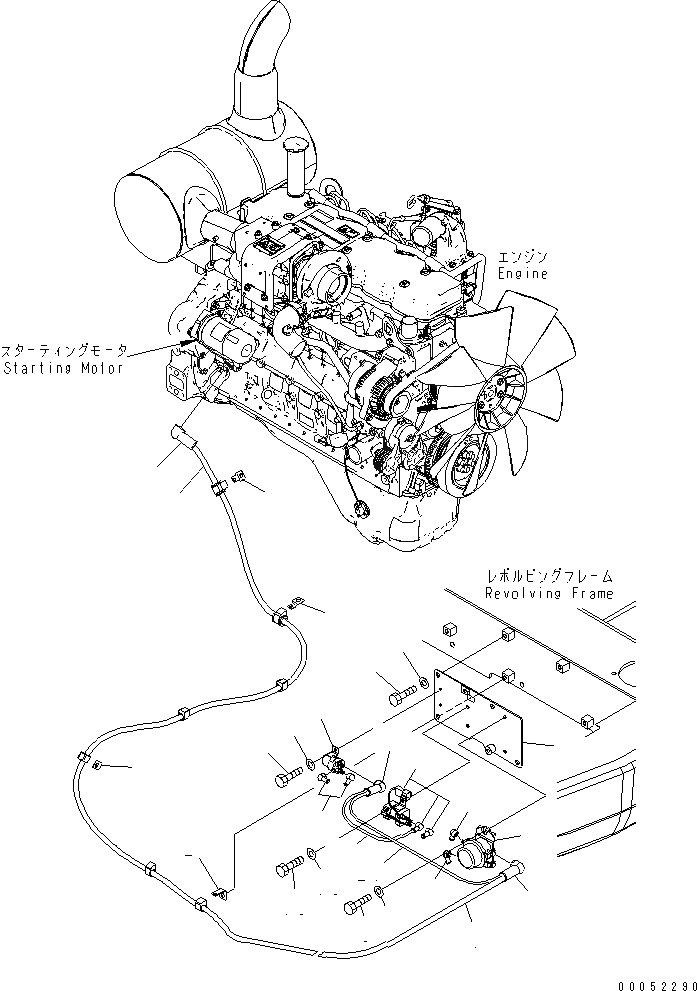 エンジン
Engine

スターティングモータ
Starting Motor

レボルビングフレーム
Revolving Frame

00052290