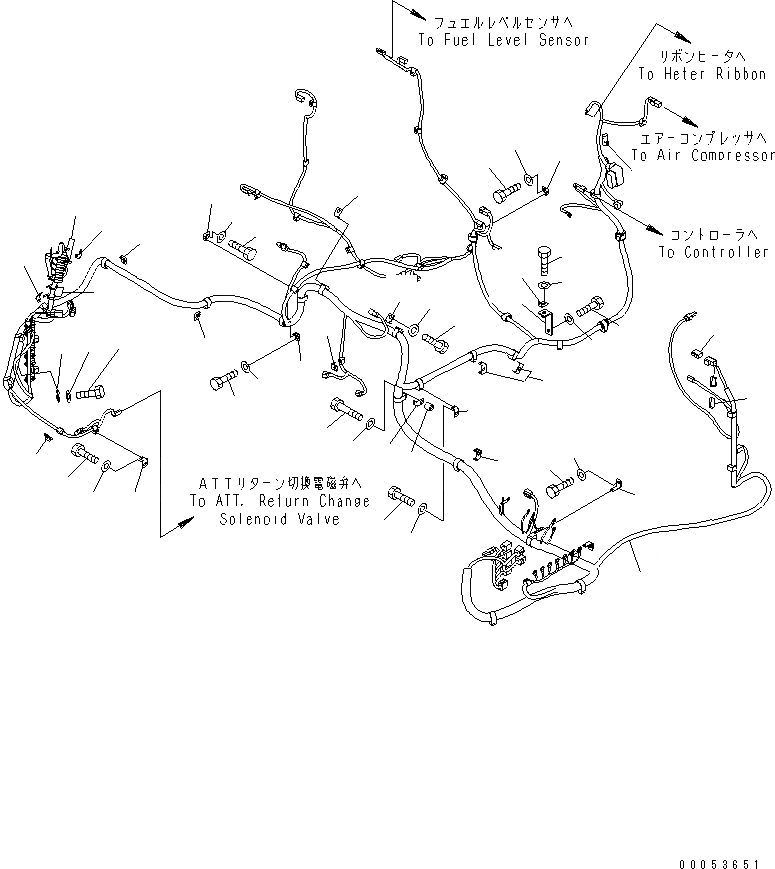 フュエルレベルセンサへ
To Fuel Level Sensor

リボンヒータへ
To Heter Ribbon

エアーコンプレッサへ
To Air Compressor

コントローラへ
To Controller

ATTリターン切換電磁弁へ
To ATT. Return Change Solenoid Valve

00053651